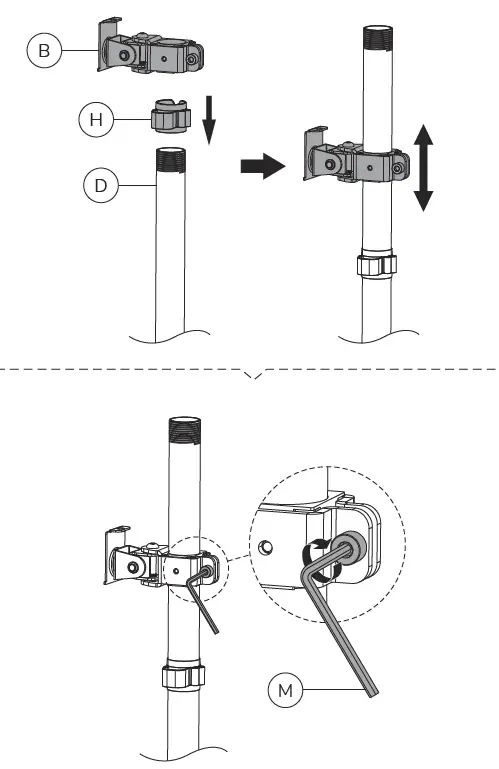 B
H
D
M