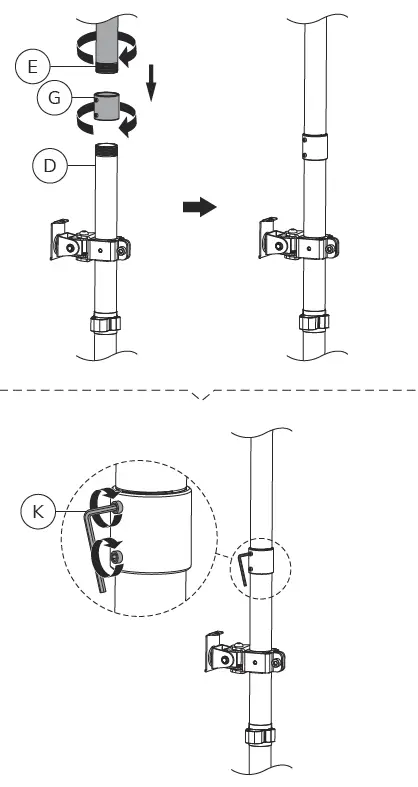 E
G
D
K