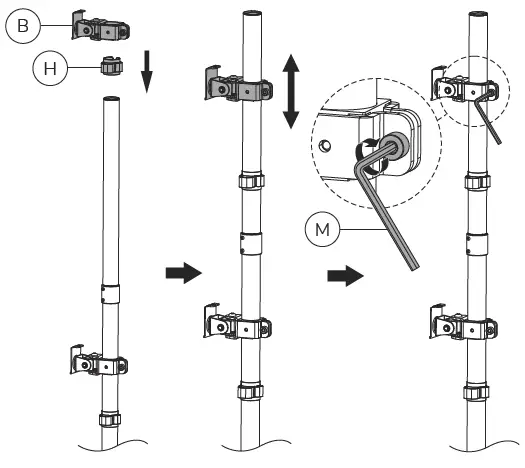 B
H
M