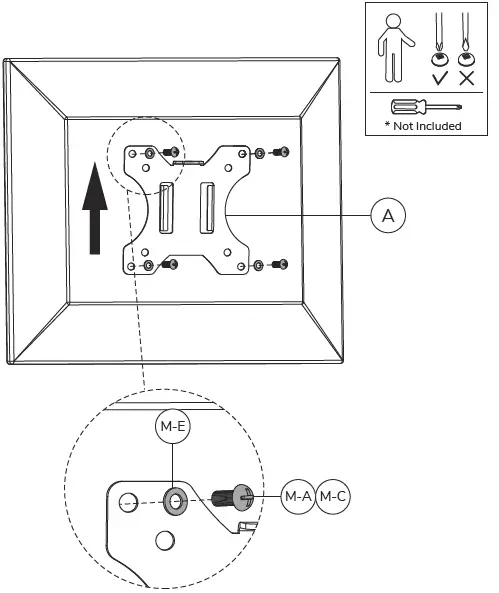 * Not Included

A

M-E

M-A M-C