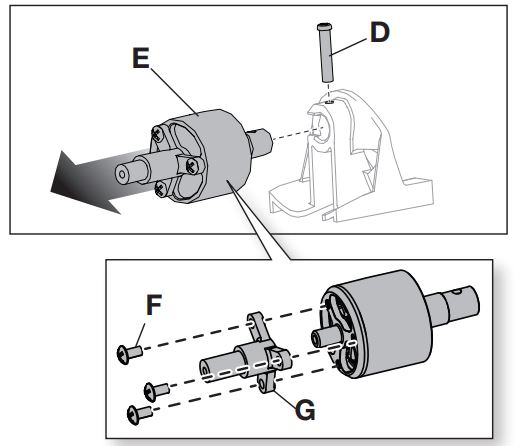 E
D
F
G