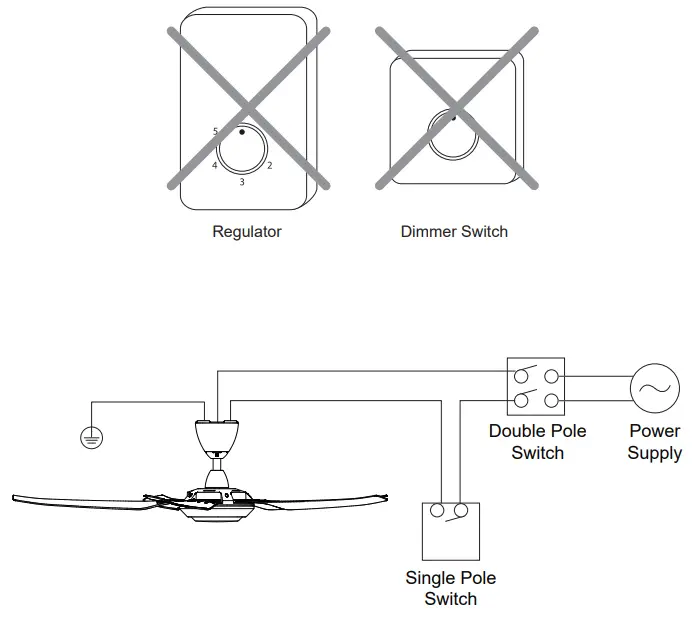 5
4
3
2

Regulator

Dimmer Switch

Double Pole Switch

Power Supply

Single Pole Switch