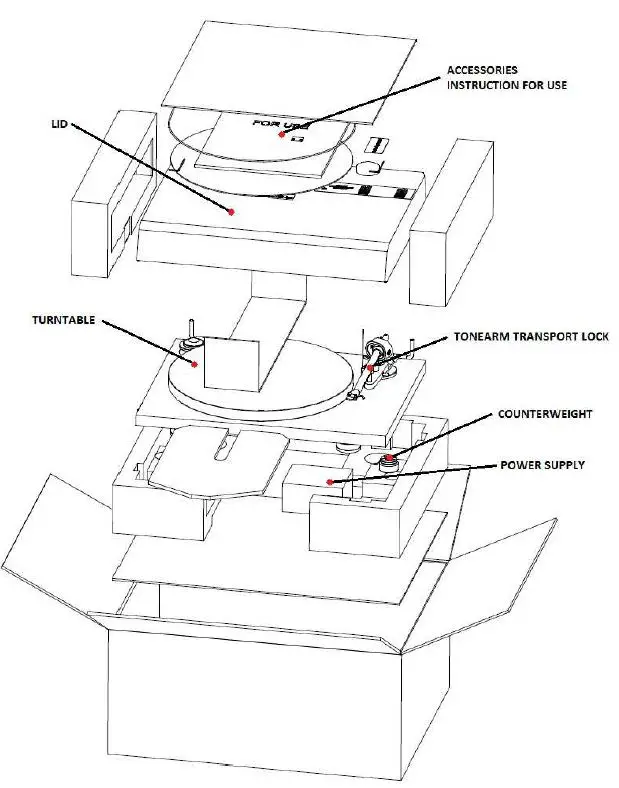 ACCESSORIES
INSTRUCTION FOR USE

LID

FOR USE

TURNTABLE

TONEARM TRANSPORT LOCK

COUNTERWEIGHT

POWER SUPPLY