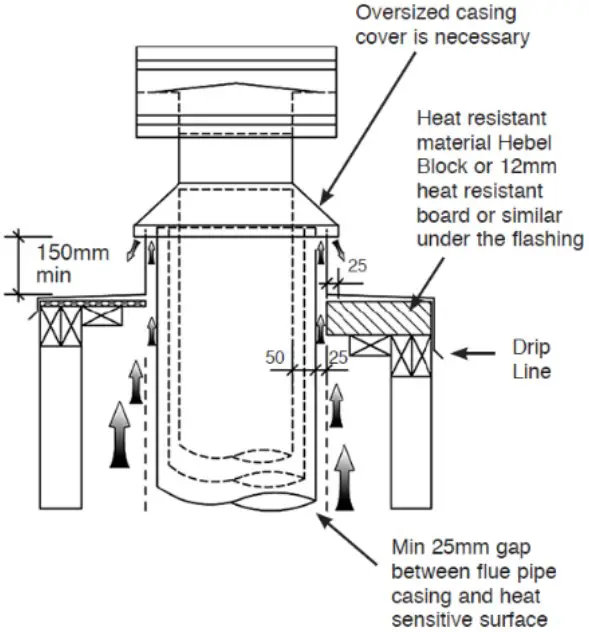 Oversized casing cover is necessary

Heat resistant material Hebel Block or 12mm heat resistant board or similar under the flashing

150mm min

25

50

25

Drip Line

Min 25mm gap between flue pipe casing and heat sensitive surface