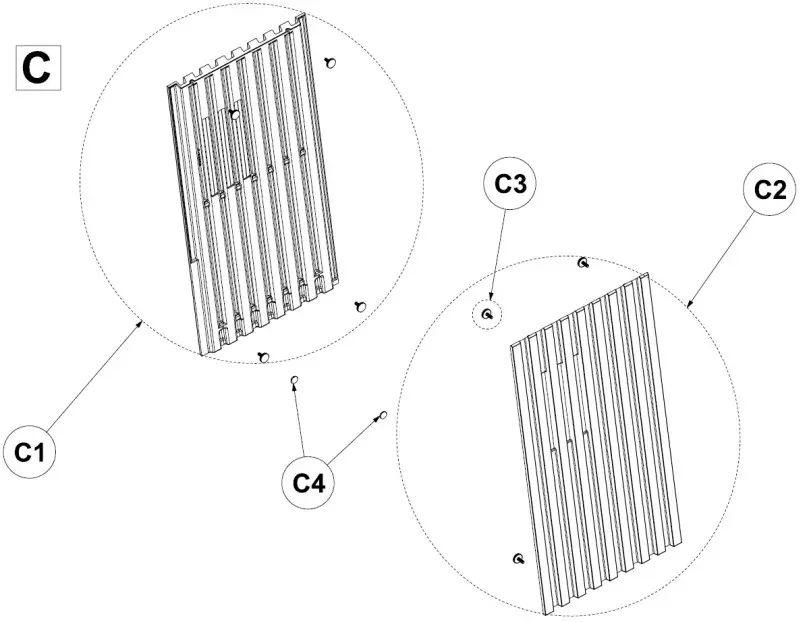 C

C3

C2

C1

C4