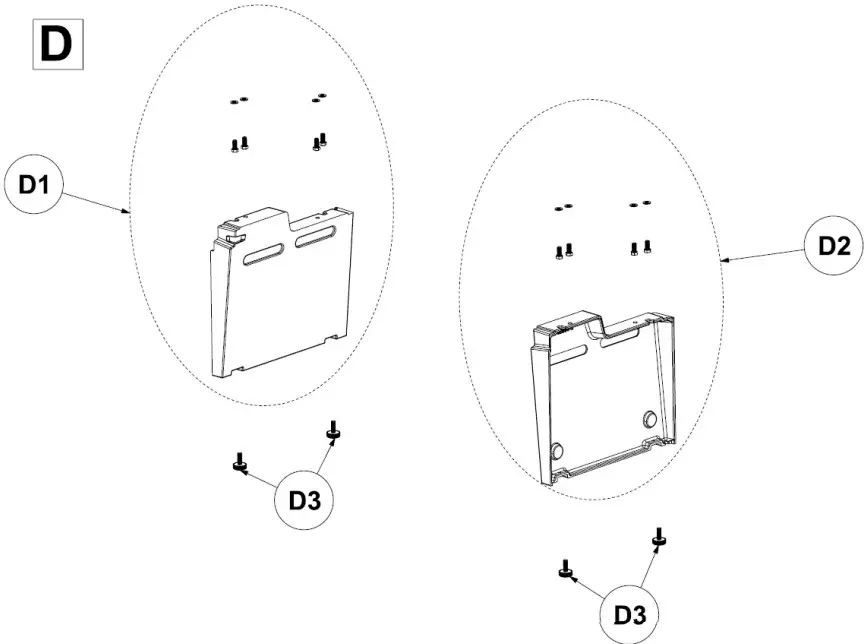 D

D1

D2

D3

D3