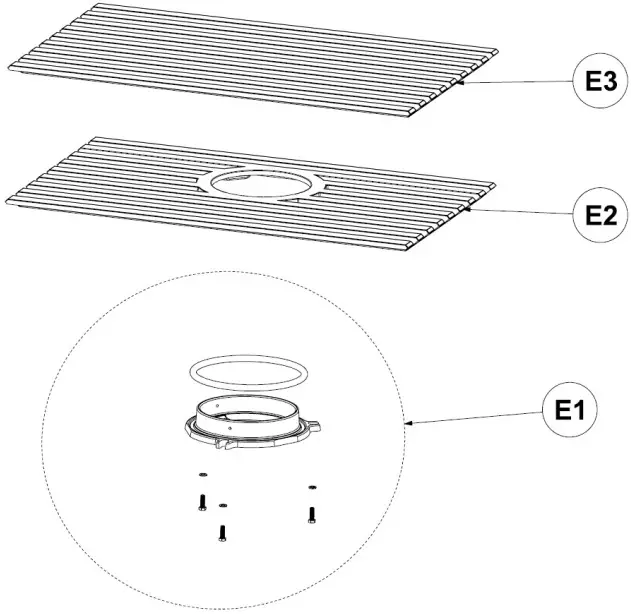 E3

E2

E1