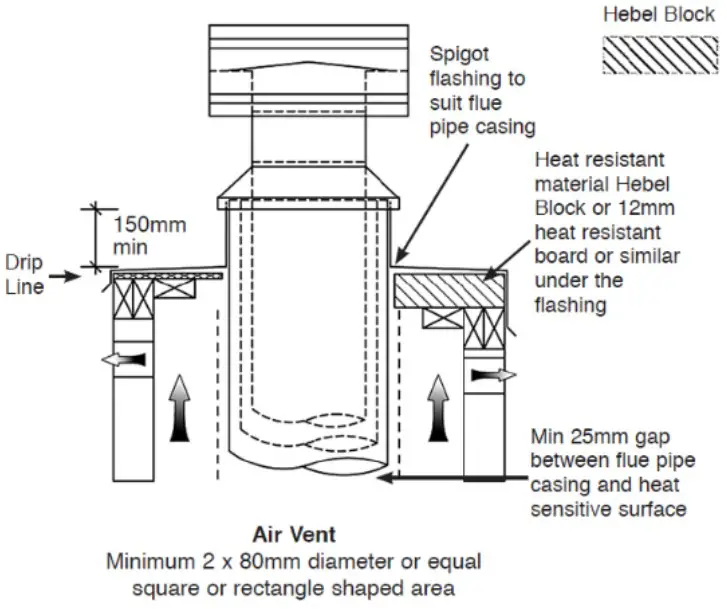 Hebel Block

Spigot flashing to suit flue pipe casing

Heat resistant material Hebel Block or 12mm heat resistant board or similar under the flashing

150mm min

Drip Line

Min 25mm gap between flue pipe casing and heat sensitive surface

Air Vent
Minimum 2 x 80mm diameter or equal square or rectangle shaped area