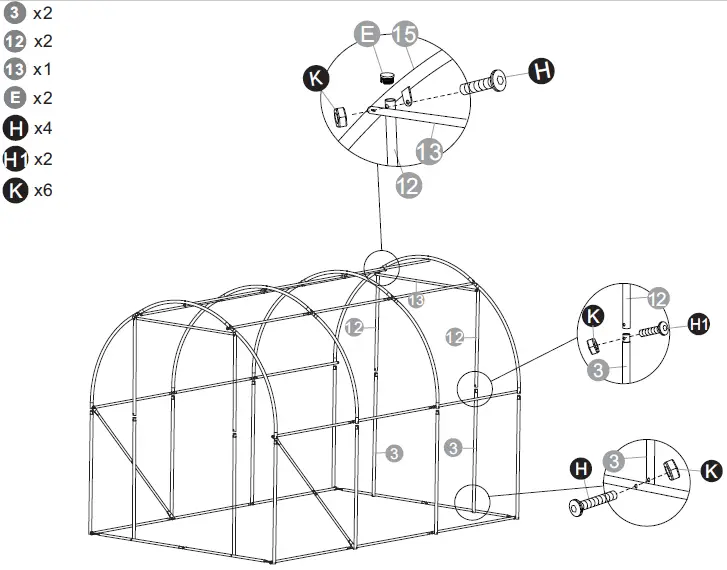 3 x2
12 x2
13 x1
E x2
H x4
H1 x2
K x6

E 15
K
H
13
12

13
12
12

12
K
H1
3

3
3

H
3
K