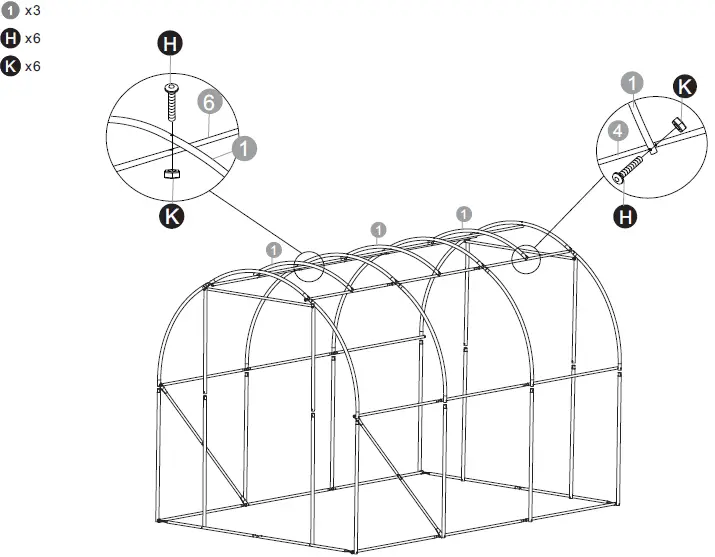 1 x3
H x6
K x6

H
6
1
K

1
K
4
H

1
1
1