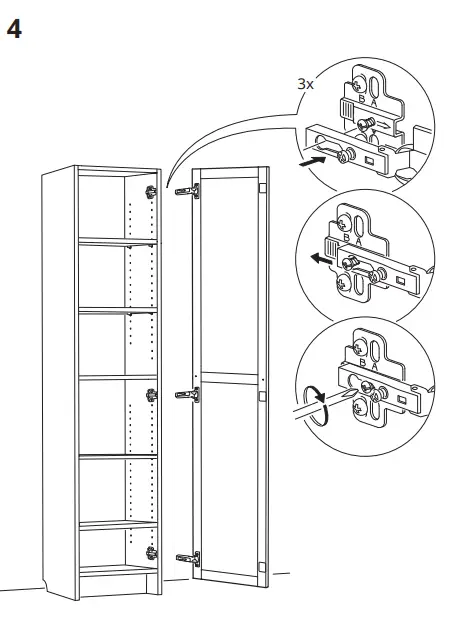 4

3x

B A

B A

B A