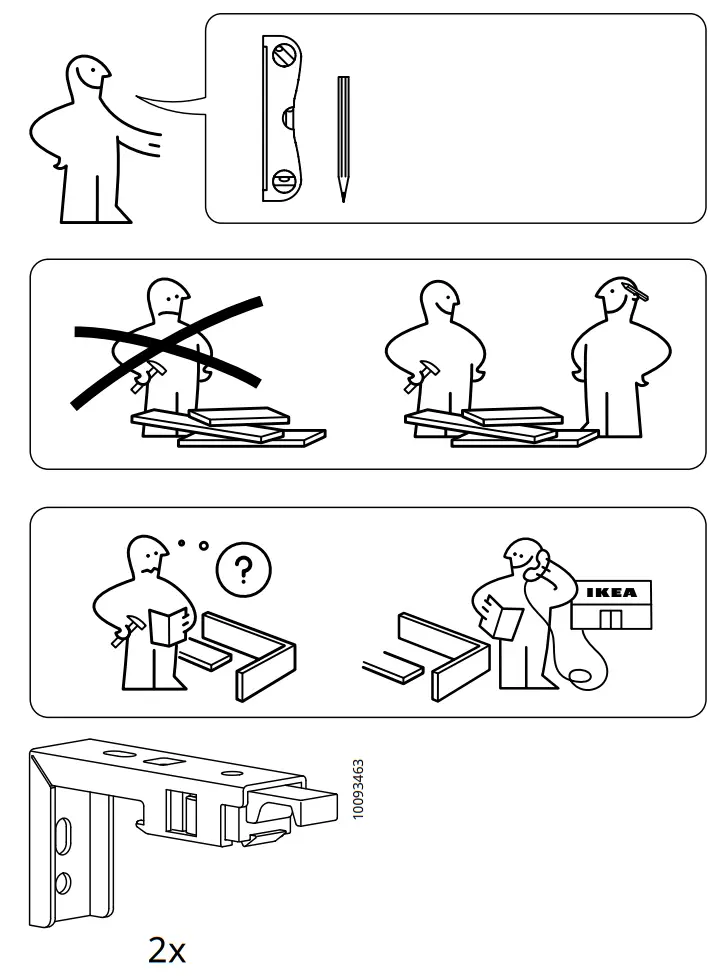 ?

IKEA

10093463

2x