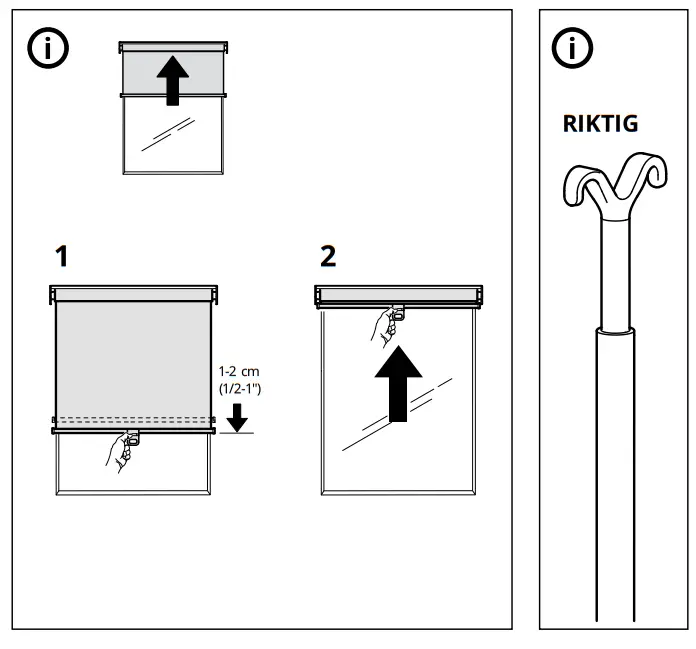 i

1

1-2 cm
(1/2-1")

2

i

RIKTIG