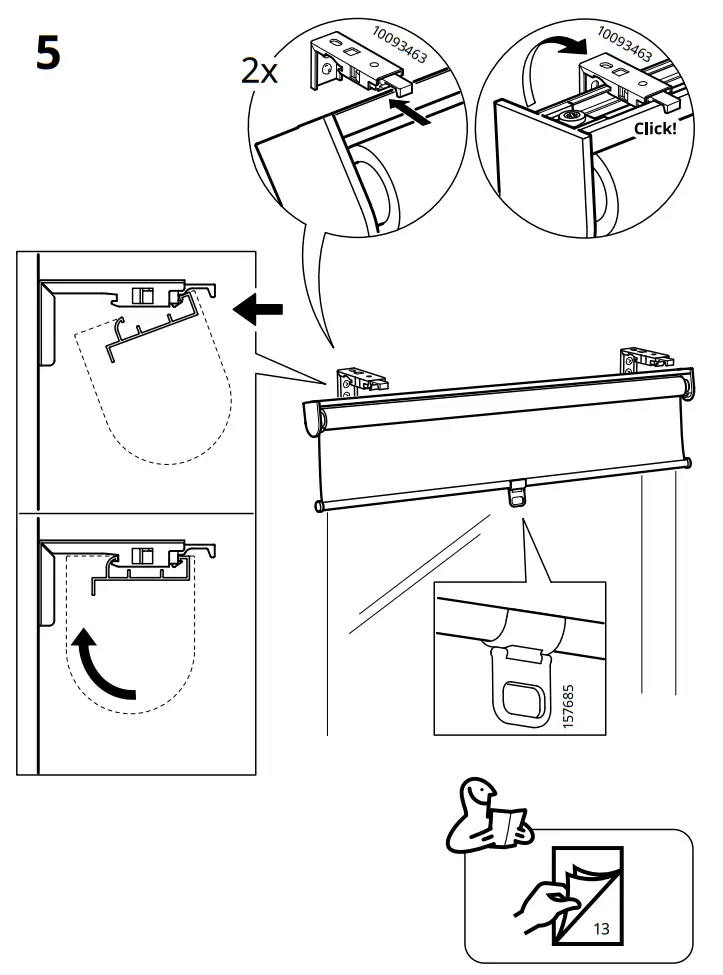 5

2x

10093463

10093463

Click!

157685

13