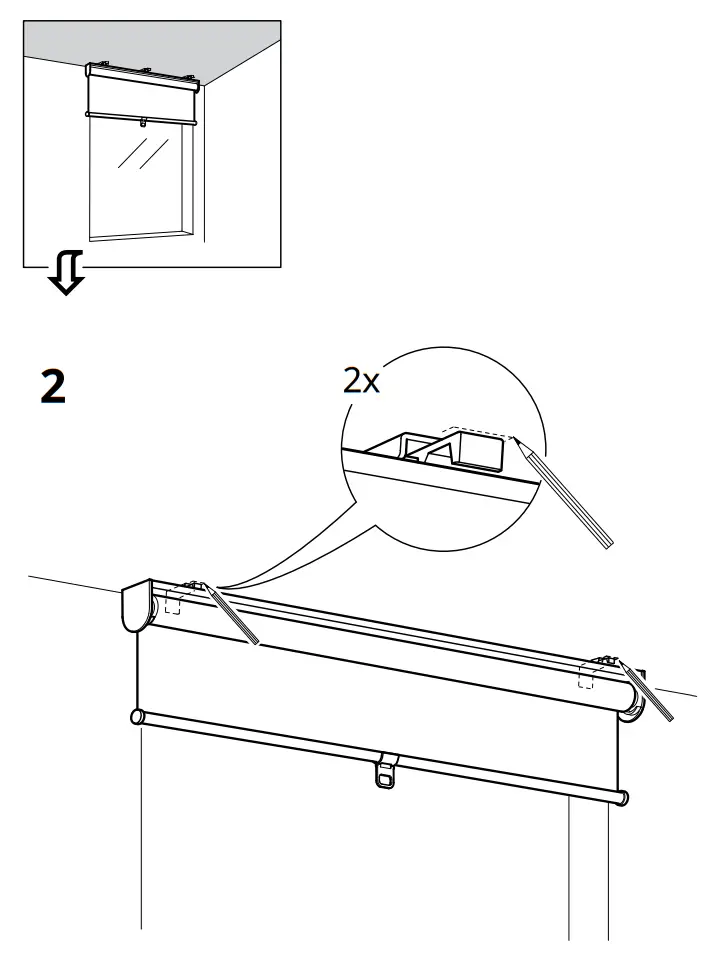 2

2x