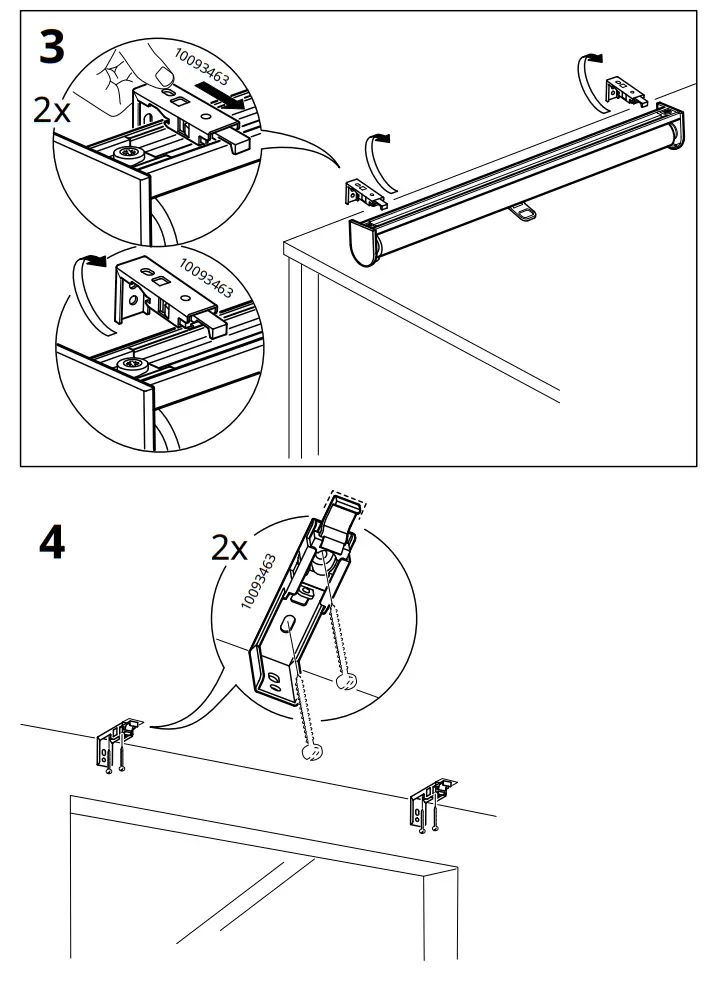 3

2x

10093463

10093463

4

2x

10093463