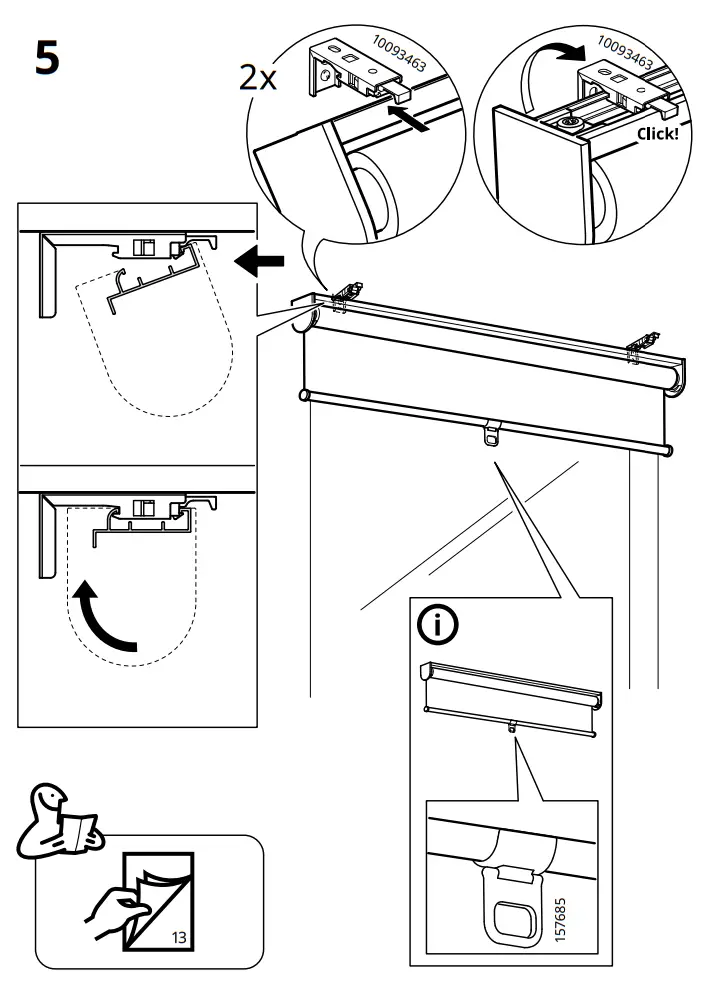 5

2x

10093463

10093463

Click!

i

157685

13