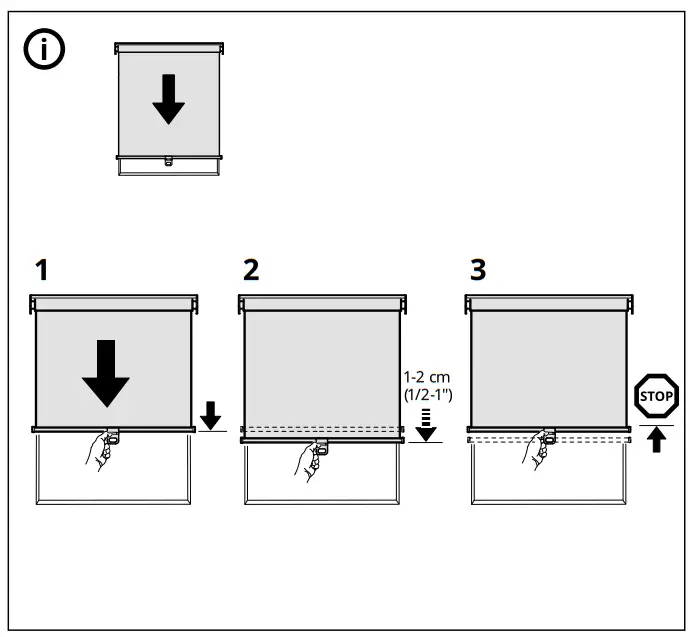 i

1

2

1-2 cm
(1/2-1")

3

STOP