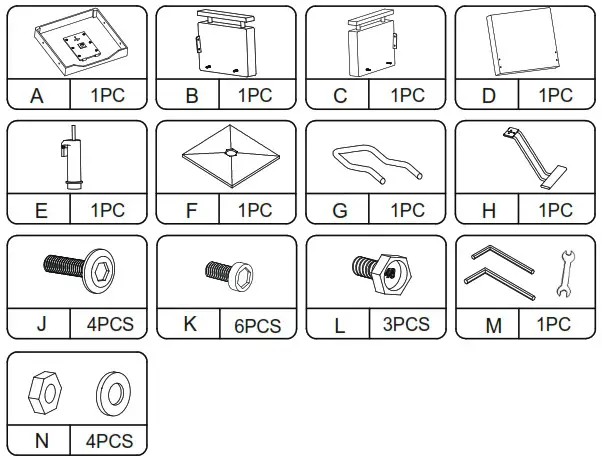 A 1PC
B 1PC
C 1PC
D 1PC
E 1PC
F 1PC
G 1PC
H 1PC
J 4PCS
K 6PCS
L 3PCS
M 1PC
N 4PCS