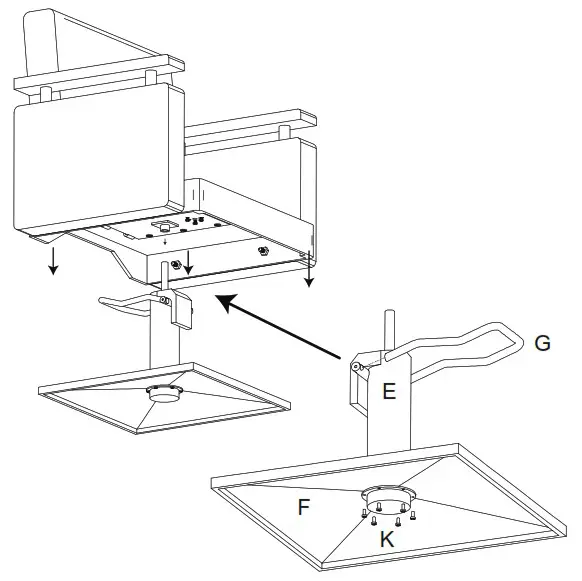 G
E
F
K