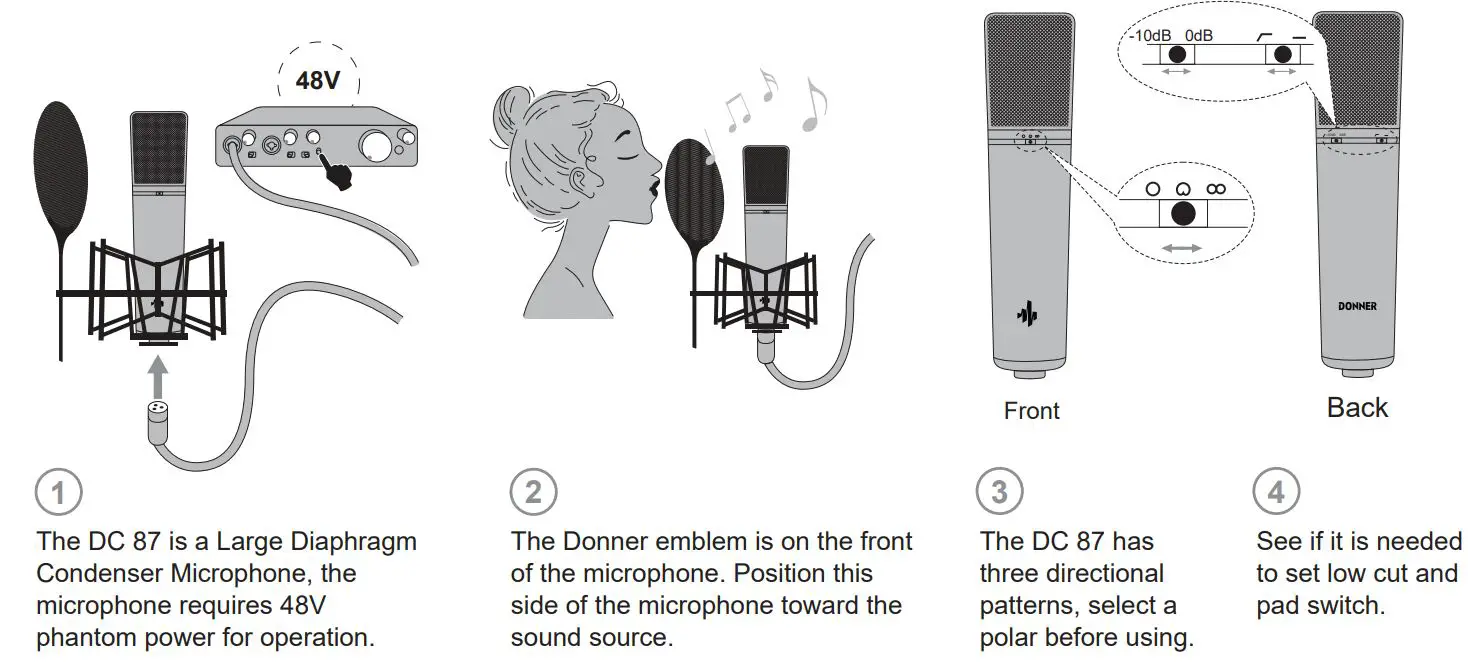 48V

-10dB 0dB

DONNER

Front

Back

1

The DC 87 is a Large Diaphragm Condenser Microphone, the microphone requires 48V phantom power for operation.

2

The Donner emblem is on the front of the microphone. Position this side of the microphone toward the sound source.

3

The DC 87 has three directional patterns, select a polar before using.

4

See if it is needed to set low cut and pad switch.