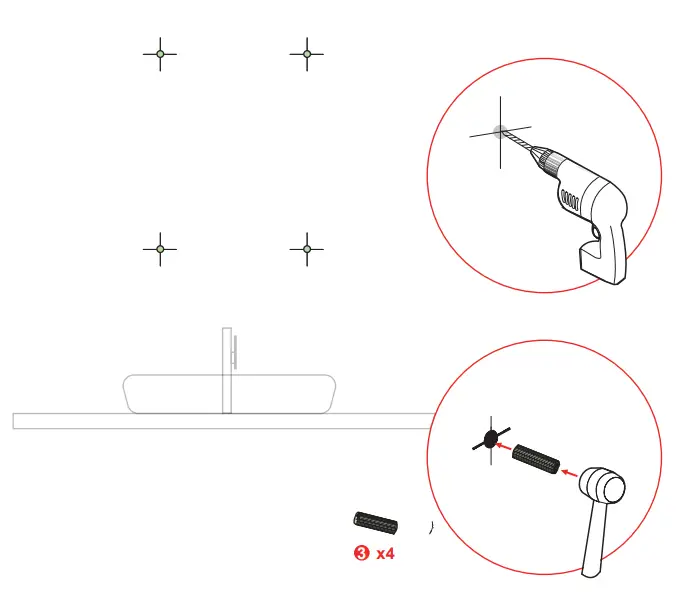 ❸ x4