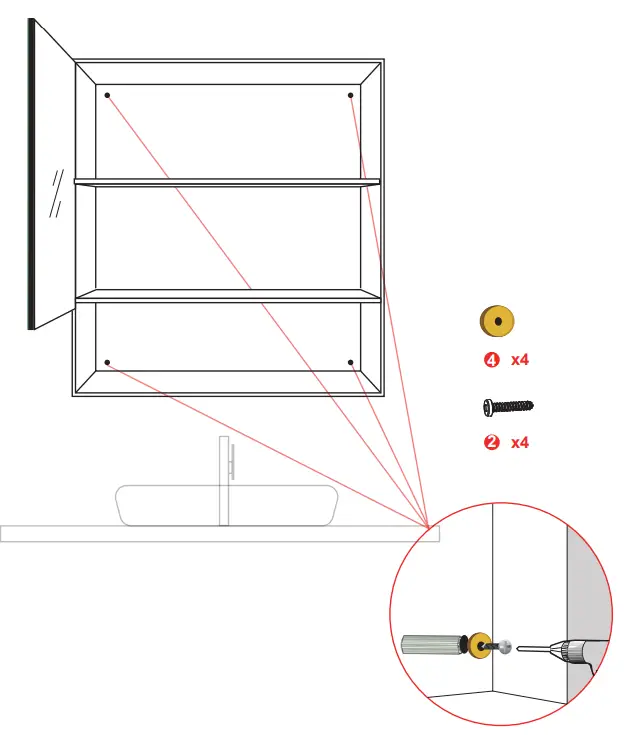 4 x4

2 x4