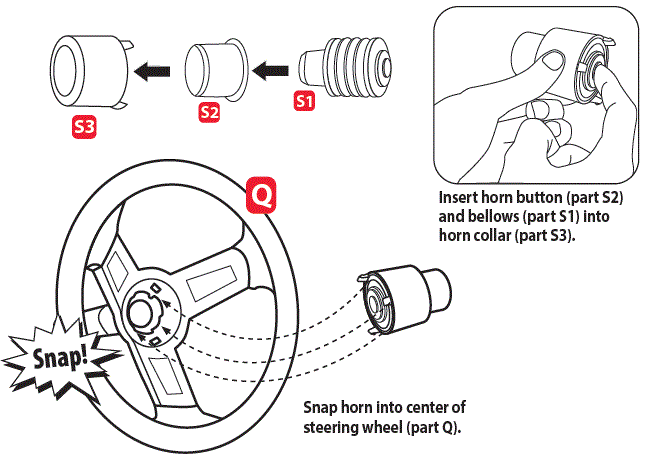 S3

S2

S1

Insert horn button (part S2) and bellows (part S1) into horn collar (part S3).

Q

Snap!

Snap horn into center of steering wheel (part Q).