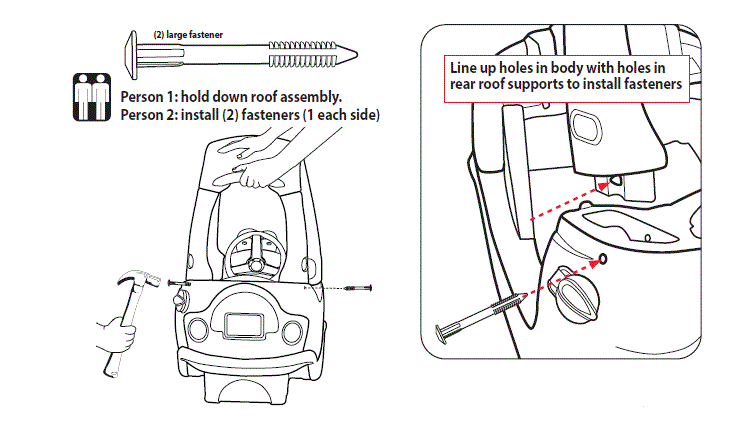 (2) large fastener

Person 1: hold down roof assembly.
Person 2: install (2) fasteners (1 each side)

Line up holes in body with holes in rear roof supports to install fasteners