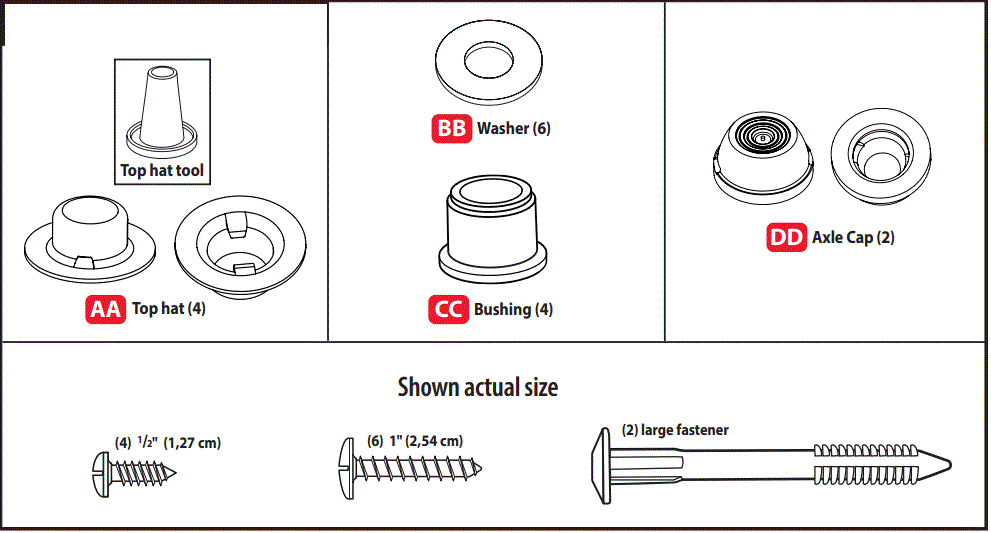 Top hat tool

AA Top hat (4)

BB Washer (6)

CC Bushing (4)

DD Axle Cap (2)

Shown actual size

(4) $^1/_2$" (1,27 cm)

(6) 1" (2,54 cm)

(2) large fastener