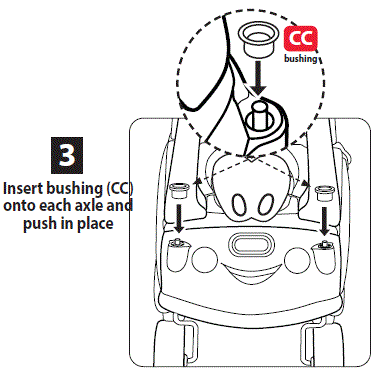 3

Insert bushing (CC) onto each axle and push in place

CC
bushing