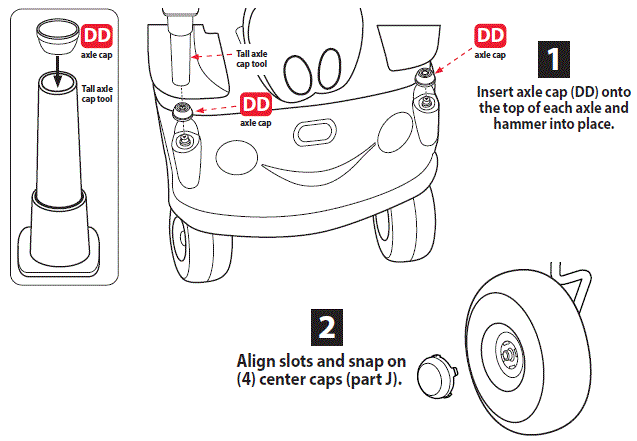 DD
axle cap

Tall axle cap tool

Tall axle cap tool

DD
axle cap

DD
axle cap

1

Insert axle cap (DD) onto the top of each axle and hammer into place.

2

Align slots and snap on (4) center caps (part J).