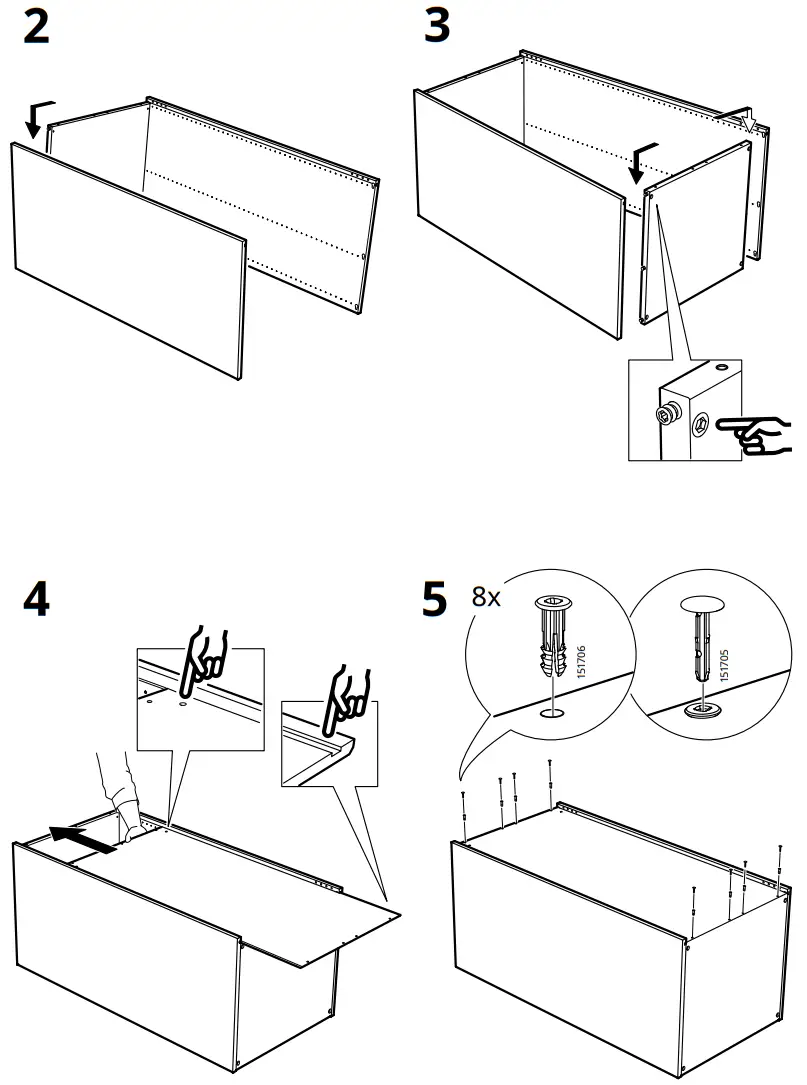 2

3

4

5

8x

151706

151705