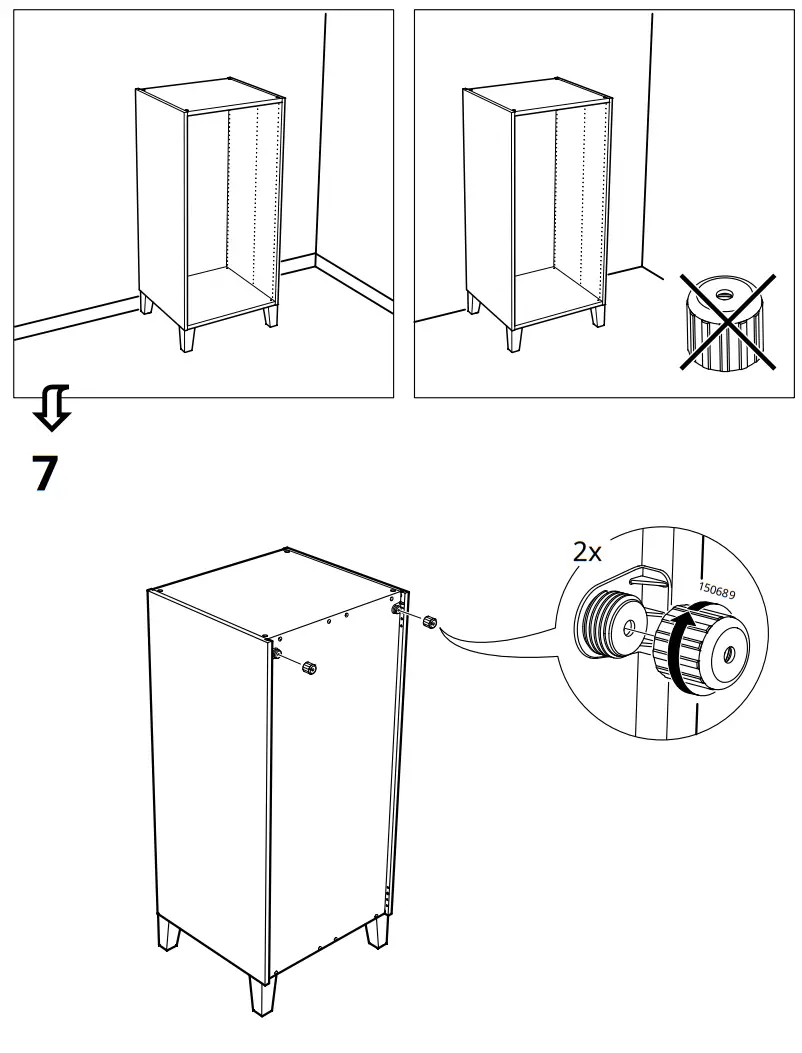 7

2x

150689