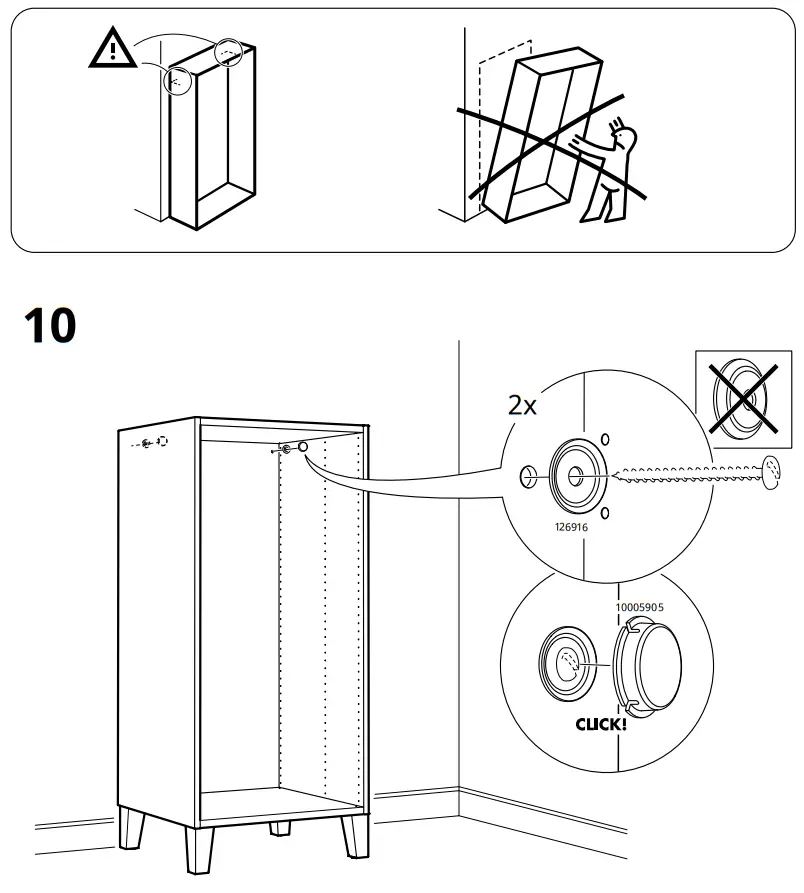 10

2x

126916

10005905

CLICK!