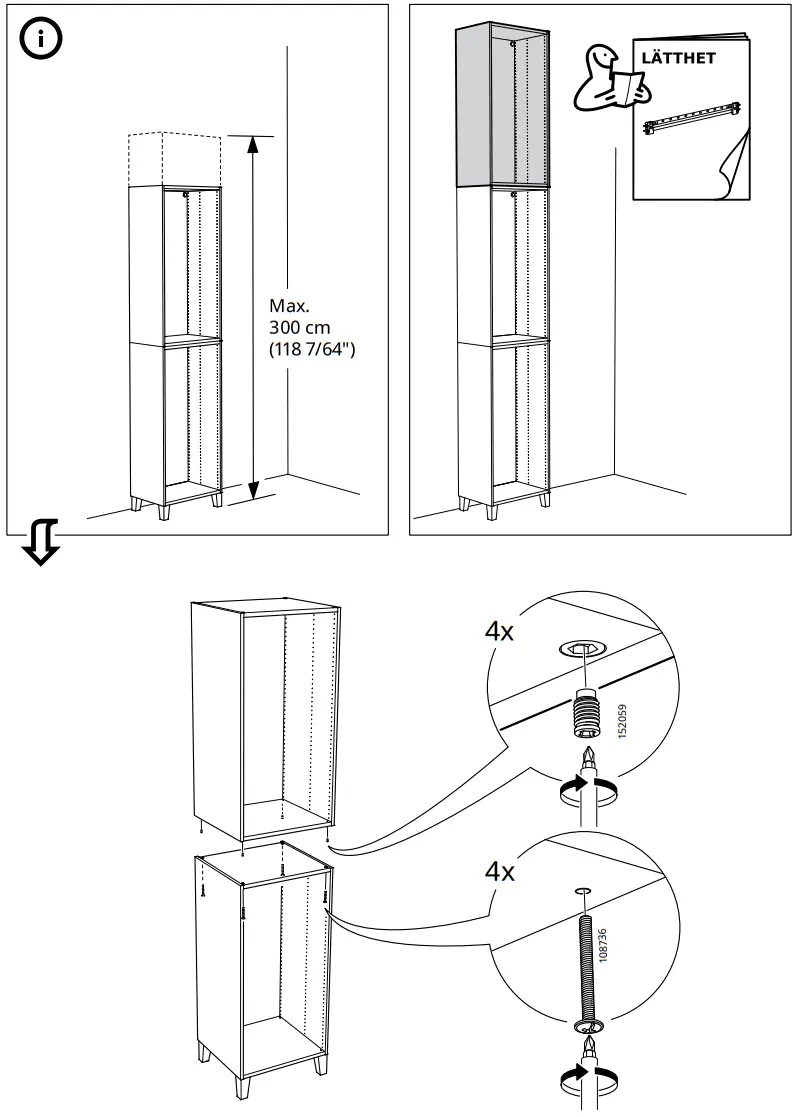 Max.
300 cm
(118 7/64")

LÄTTHET

4x

152059

4x

108736