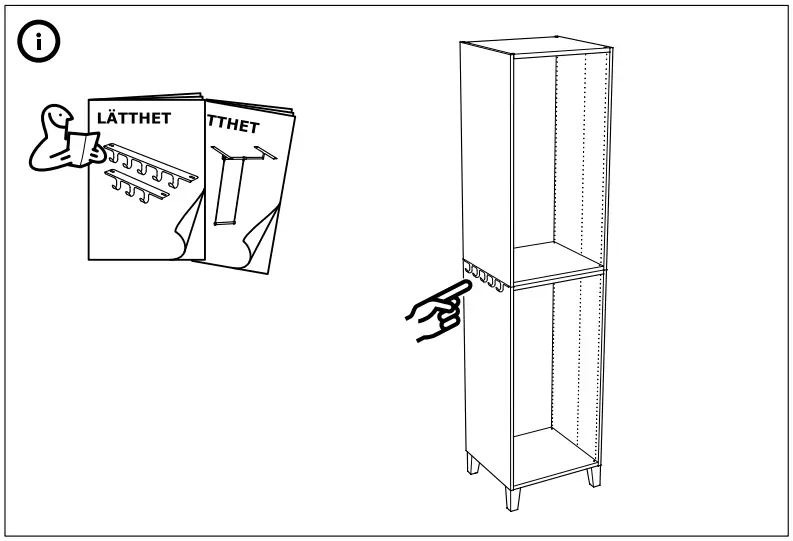 i

LÄTTHET

TTHET