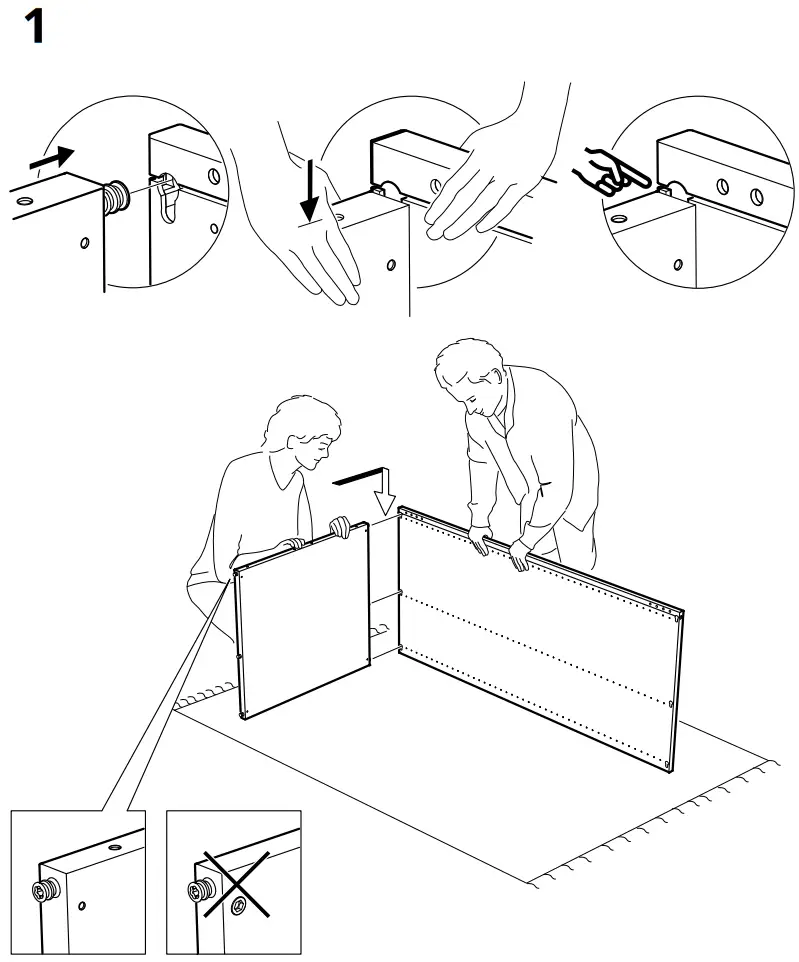 1