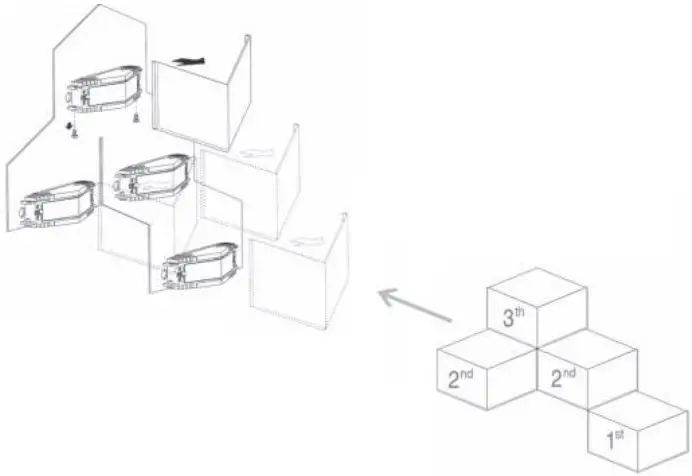 $3^{th}$

$2^{nd}$

$2^{nd}$

$1^{st}$