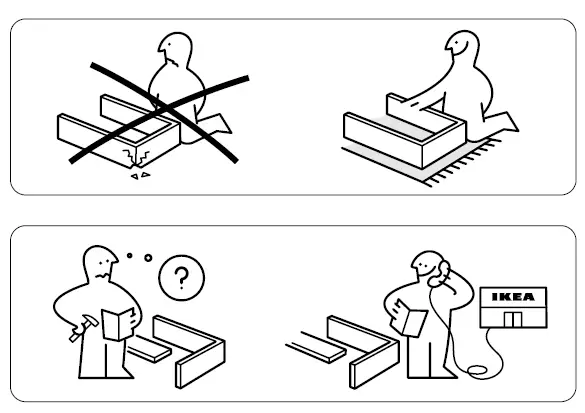 ?

IKEA