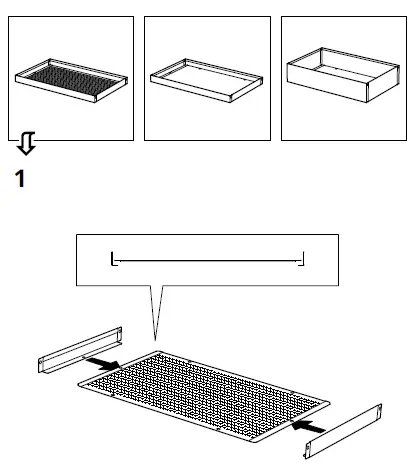 1