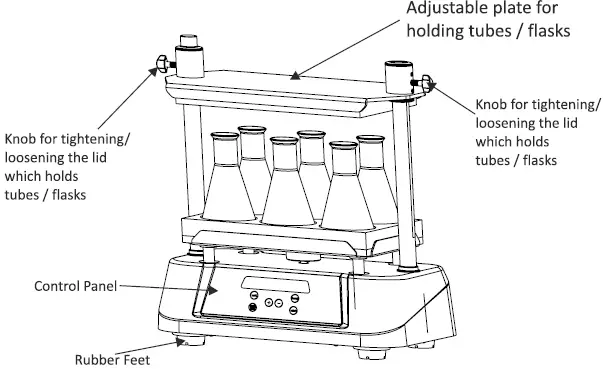 Adjustable plate for holding tubes / flasks

Knob for tightening/ loosening the lid which holds tubes / flasks

Knob for tightening/ loosening the lid which holds tubes / flasks

Control Panel

Rubber Feet