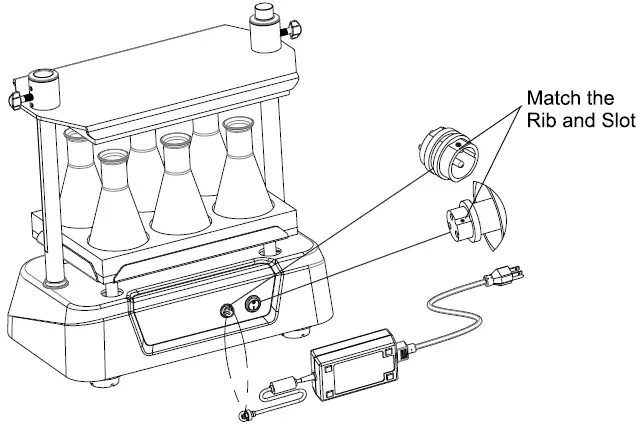 Match the Rib and Slot