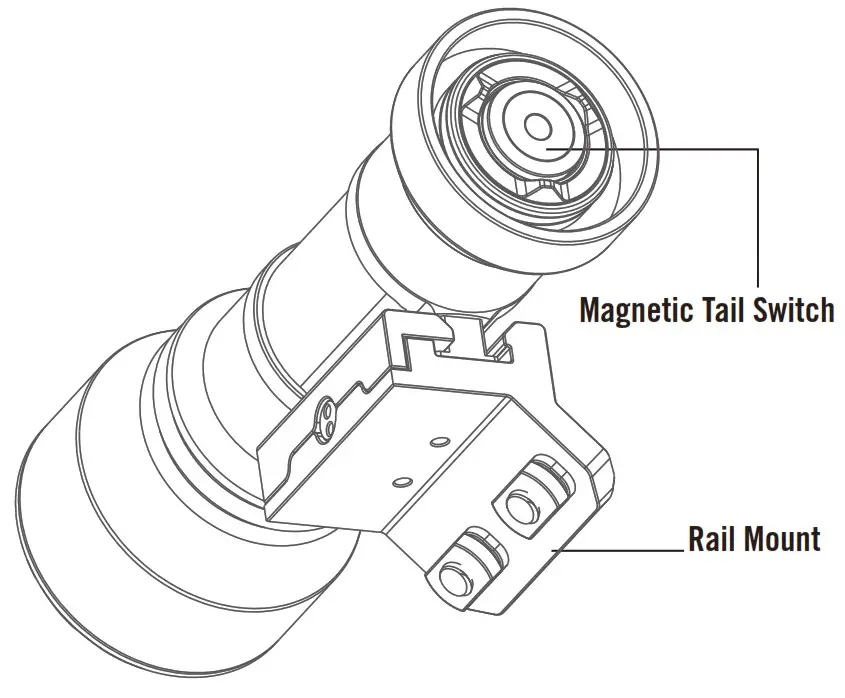 Magnetic Tail Switch

Rail Mount