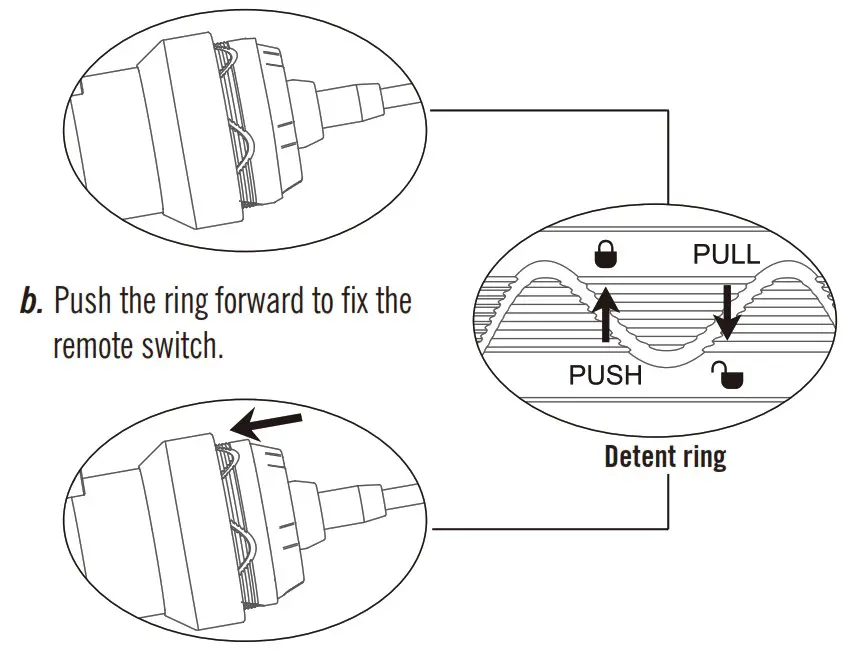 b. Push the ring forward to fix the remote switch.

PULL

PUSH

Detent ring