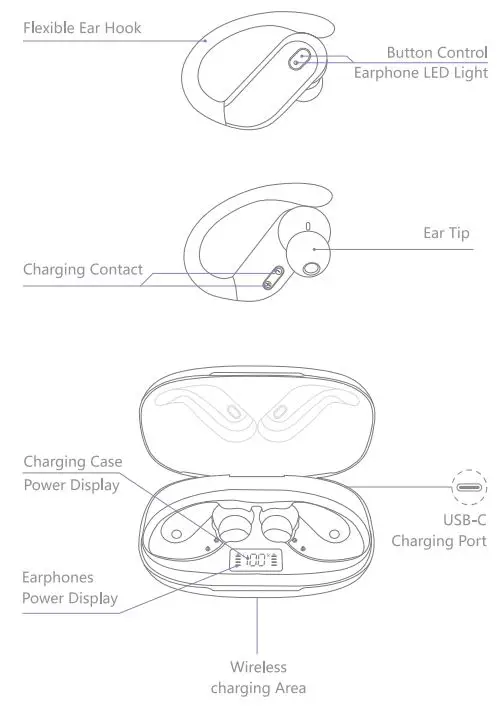 Flexible Ear Hook

Button Control
Earphone LED Light

Ear Tip

Charging Contact

Charging Case
Power Display

USB-C
Charging Port

100%

Earphones
Power Display

Wireless
charging Area