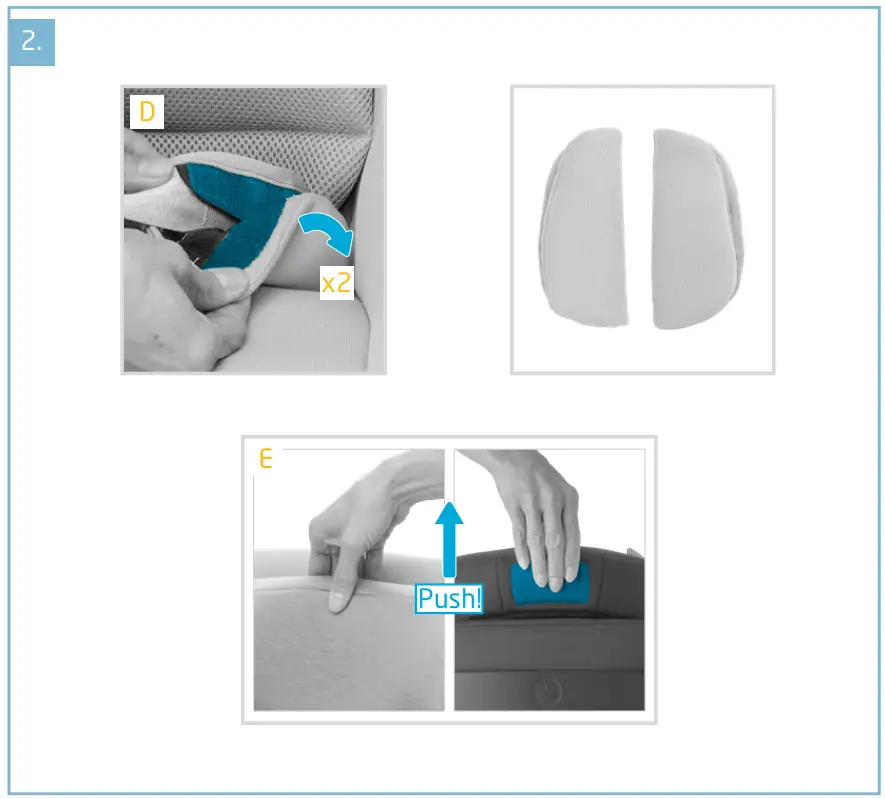 2.

D

x2

E

Push!