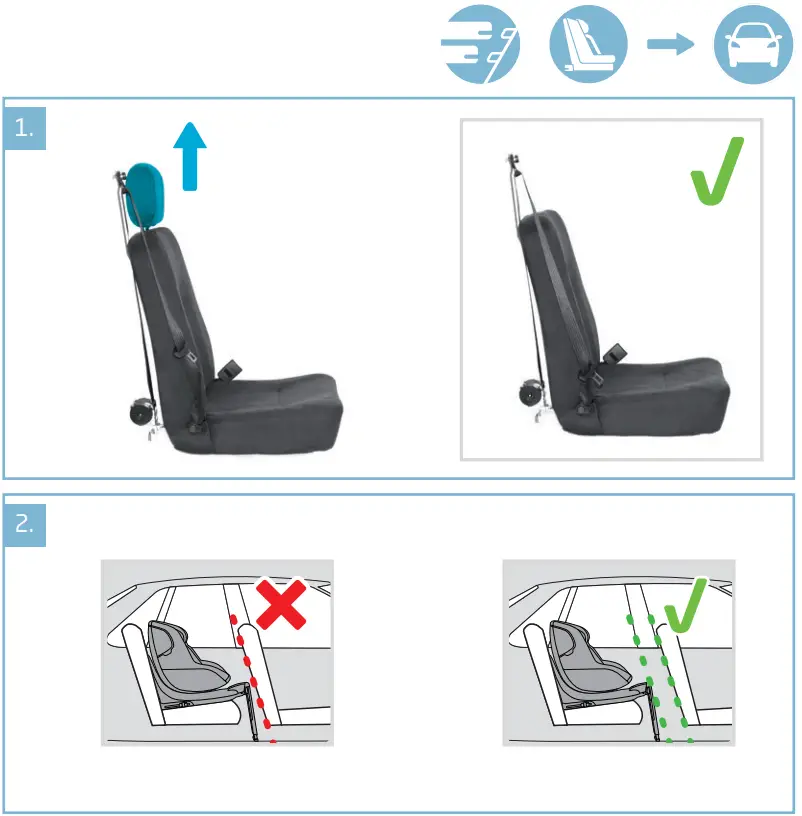 1.

2.