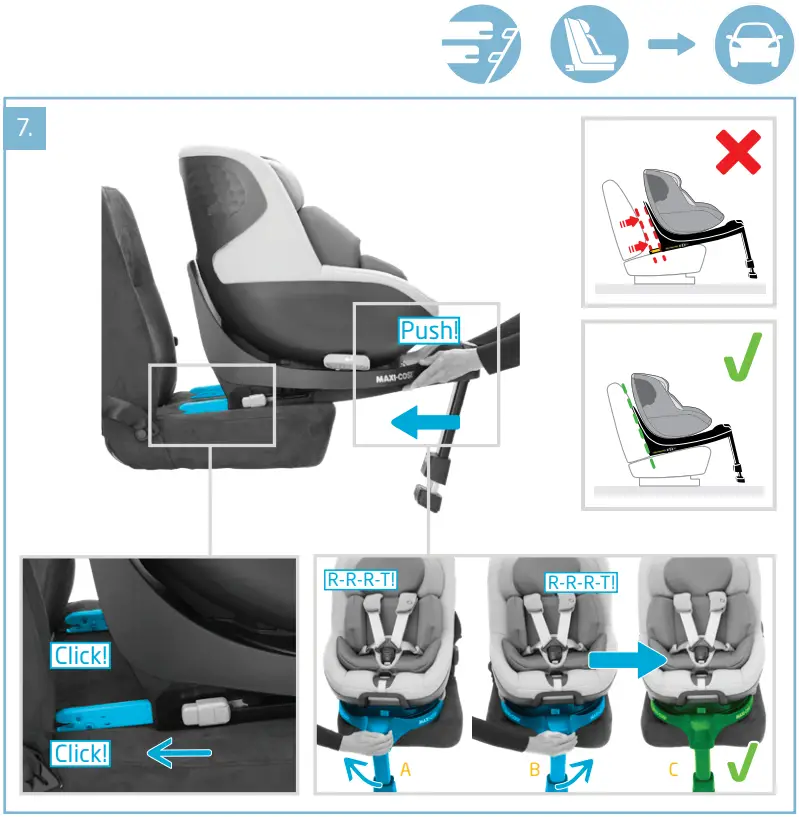 7.

Push!

MAXI-COSI

Click!

Click!

R-R-R-T!

R-R-R-T!

A

B

C