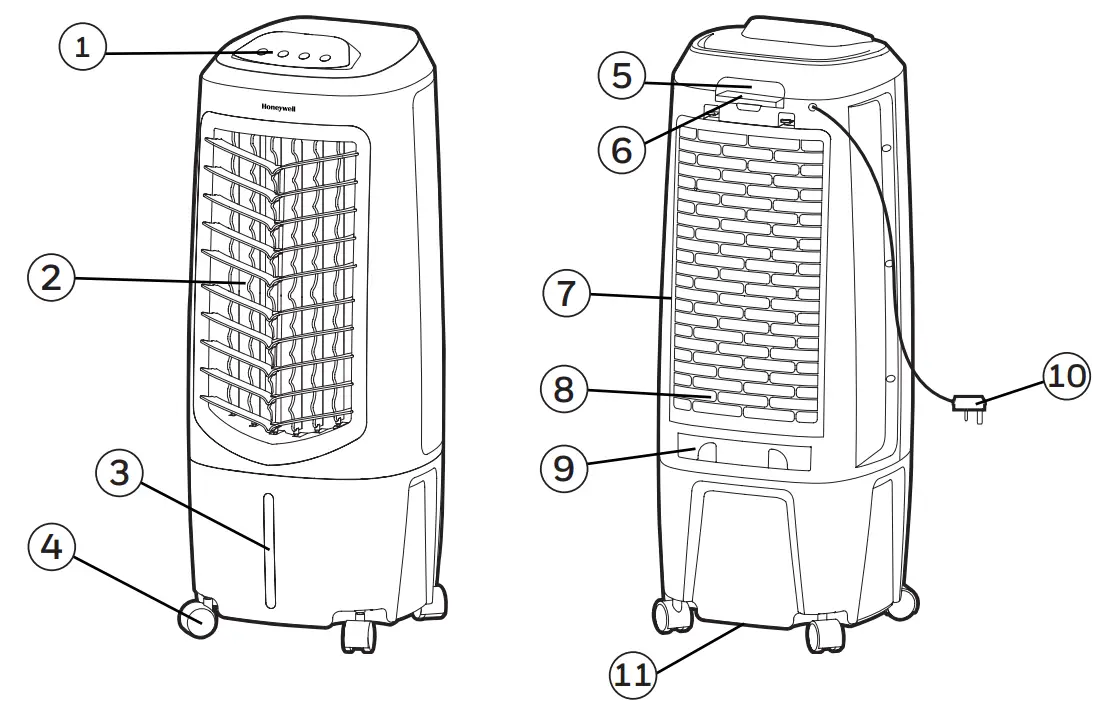 1
Honeywell
2
3
4
5
6
7
8
9
10
11